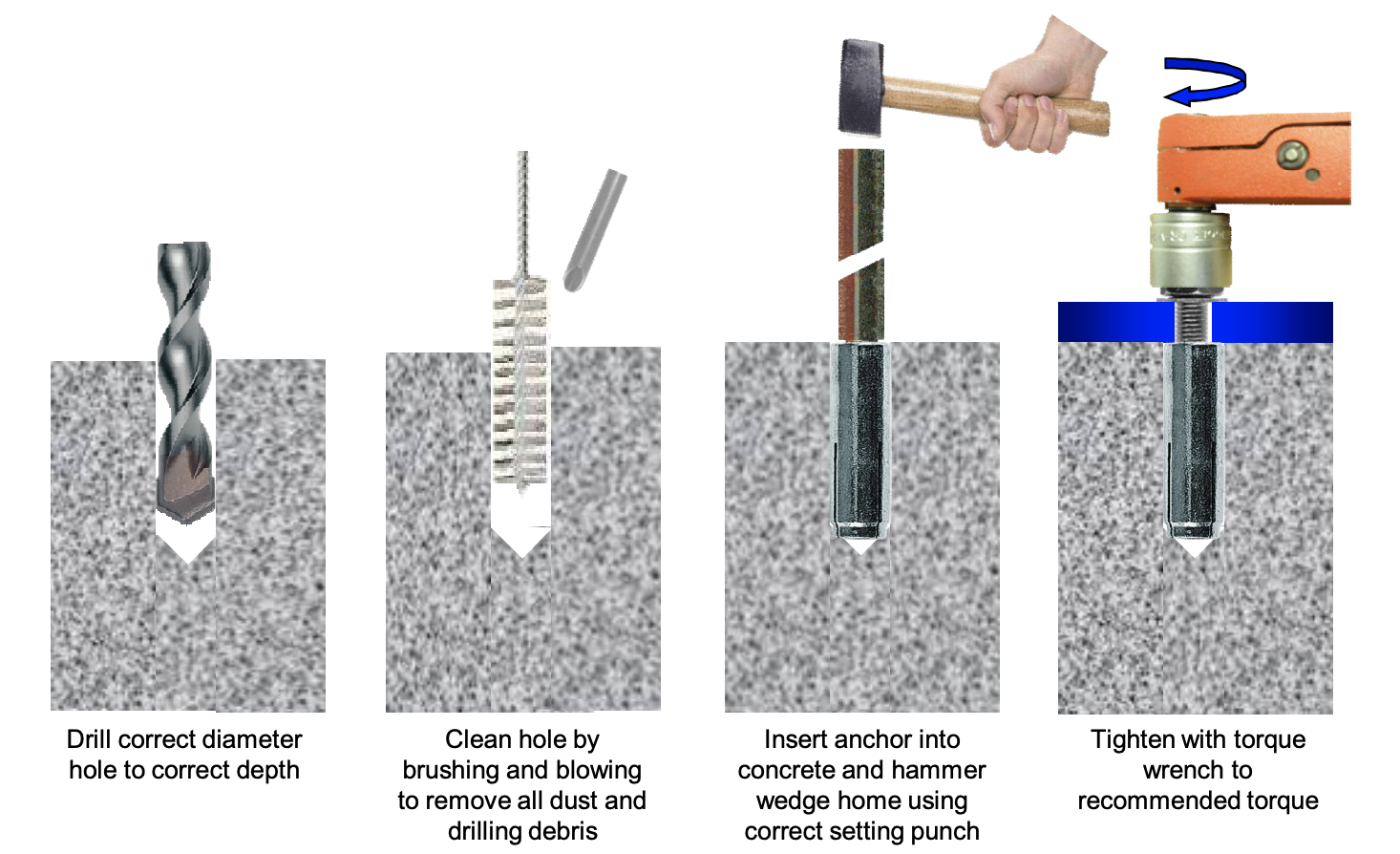 Drill correct diameter hole to correct depth

Clean hole by brushing and blowing to remove all dust and drilling debris

Insert anchor into concrete and hammer wedge home using correct setting punch

Tighten with torque wrench to recommended torque